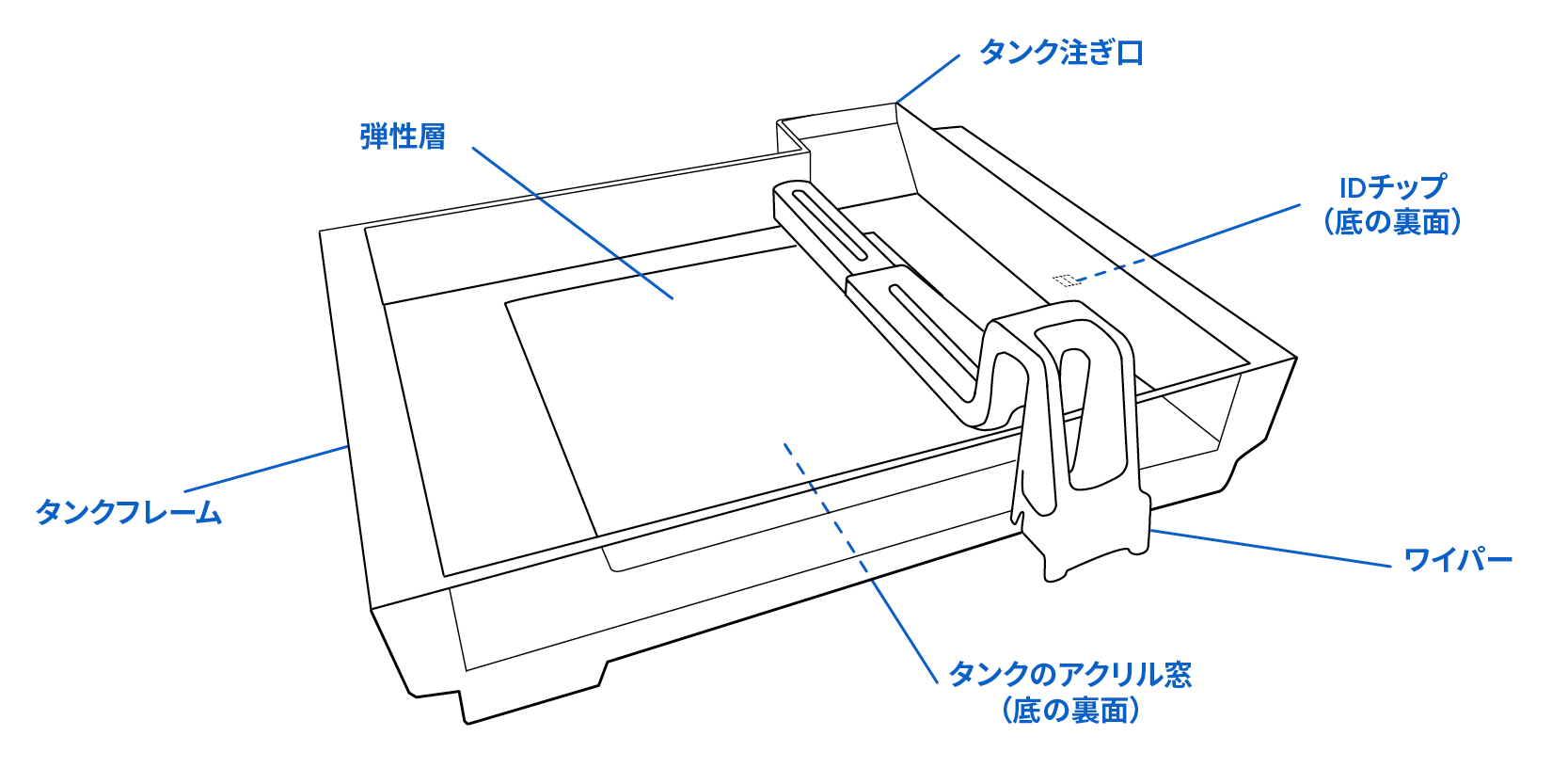 タンク注ぎ口

弾性層

IDチップ
（底の裏面）

タンクフレーム

ワイパー

タンクのアクリル窓
（底の裏面）